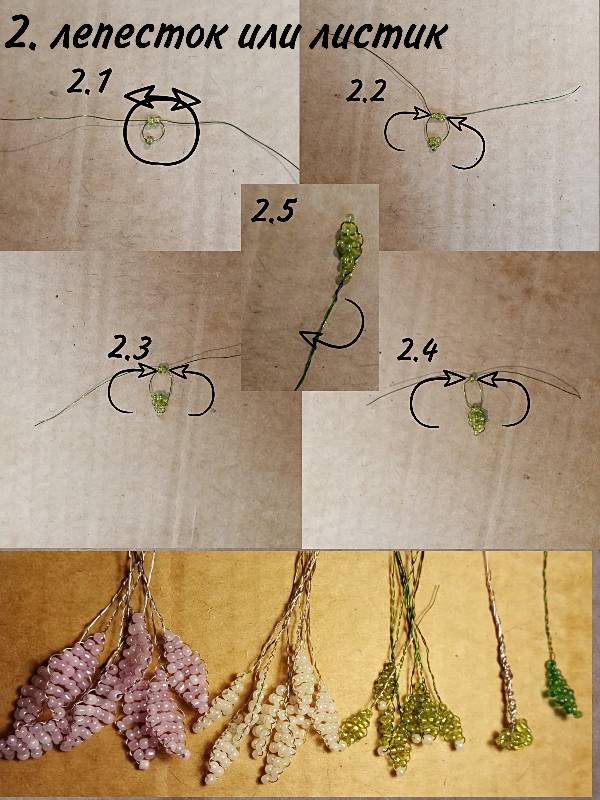 2. лепесток или листик

2.1

2.2

2.5

2.3

2.4